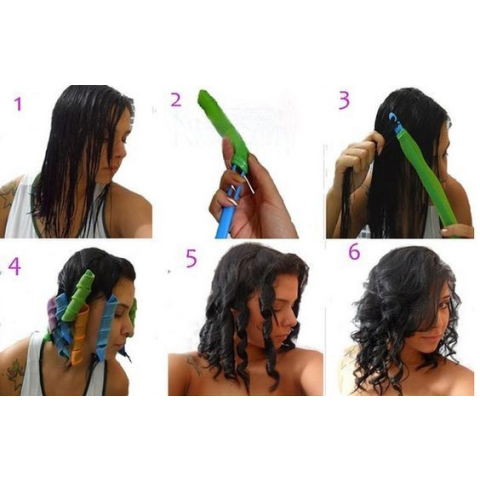 1

2

3

4

5

6