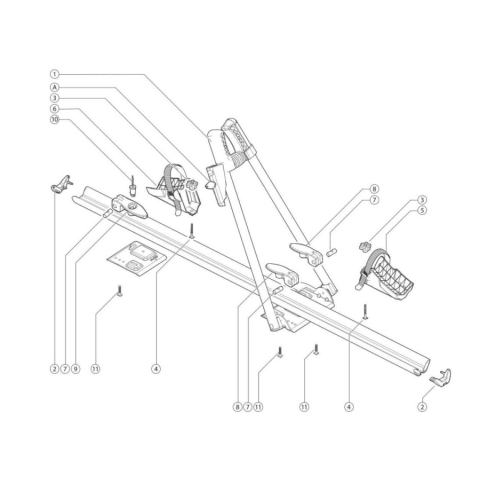 1
A
3
6
10
8
7
3
5
2
7
9
11
4
8
7
11
11
4
2