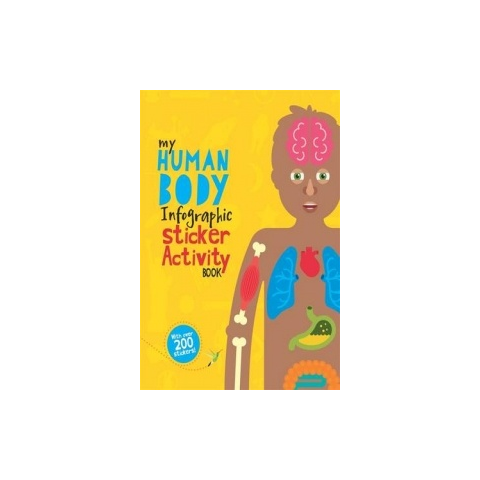 my HUMAN BODY Infographic Sticker Activity BOOK

With over 200 stickers!