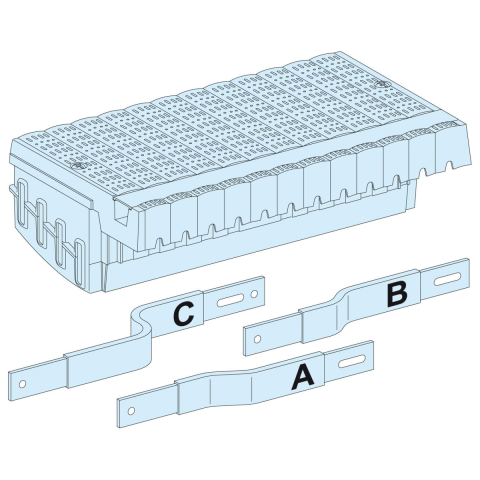 C
B
A