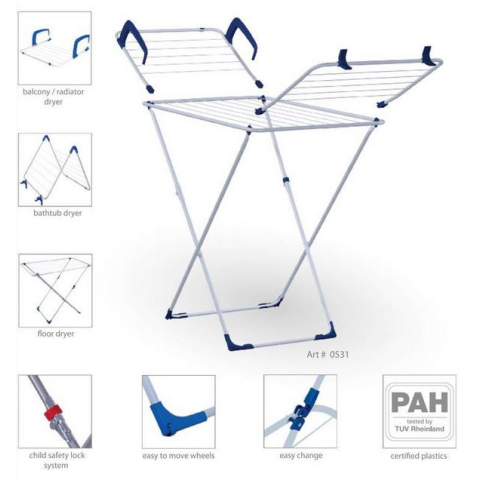 balcony / radiator dryer

bathtub dryer

floor dryer

Art # 0531

child safety lock system

easy to move wheels

easy change

PAH
tested by
TUV Rheinland

certified plastics