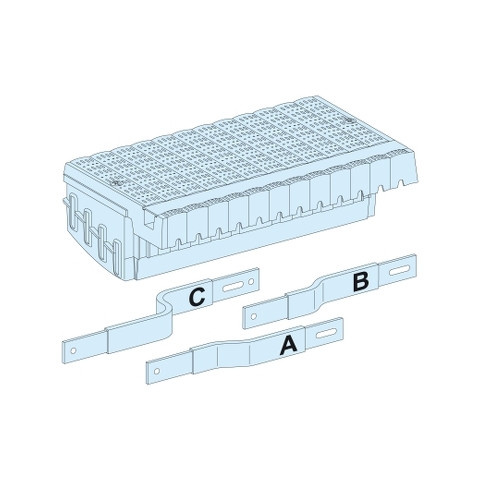 C

B

A