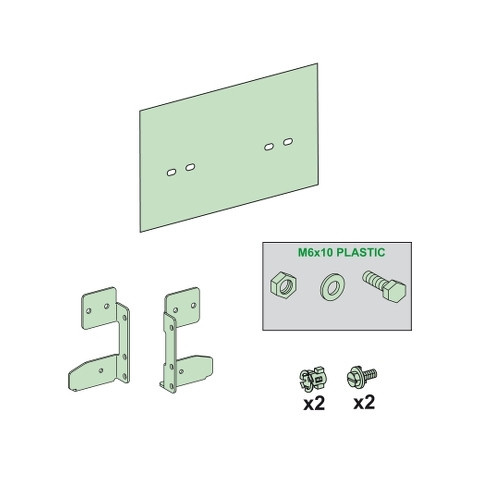 M6x10 PLASTIC

x2 x2