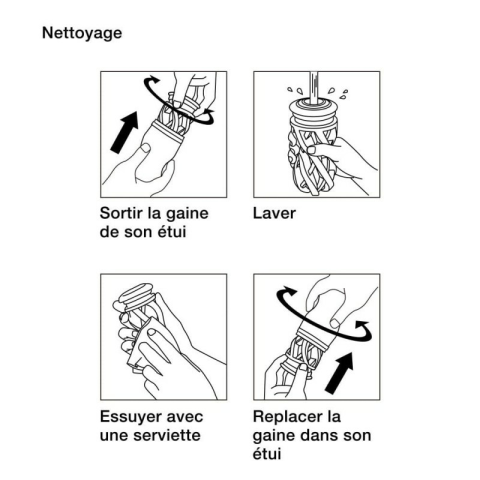 Nettoyage

Sortir la gaine de son étui

Laver

Essuyer avec une serviette

Replacer la gaine dans son étui