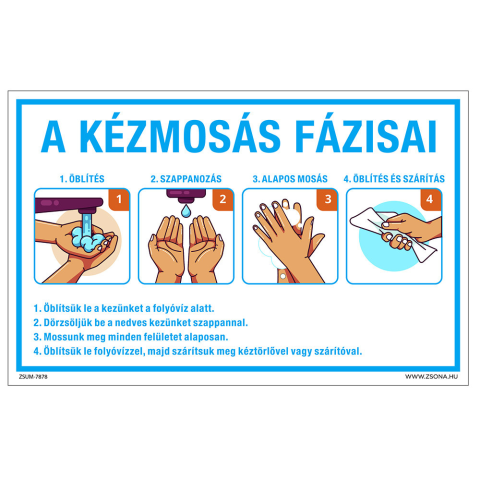 A KÉZMOSÁS FÁZISAI

1. ÖBLÍTÉS

1

2. SZAPPANOZÁS

2

3. ALAPOS MOSÁS

3

4. ÖBLÍTÉS ÉS SZÁRÍTÁS

4

1. Öblítsük le a kezünket a folyóvíz alatt.
2. Dörzsöljük be a nedves kezünket szappannal.
3. Mossunk meg minden felületet alaposan.
4. Öblítsük le folyóvízzel, majd szárítsuk meg kéztörlővel vagy szárítóval.

ZSUM-7878

WWW.ZSONA.HU